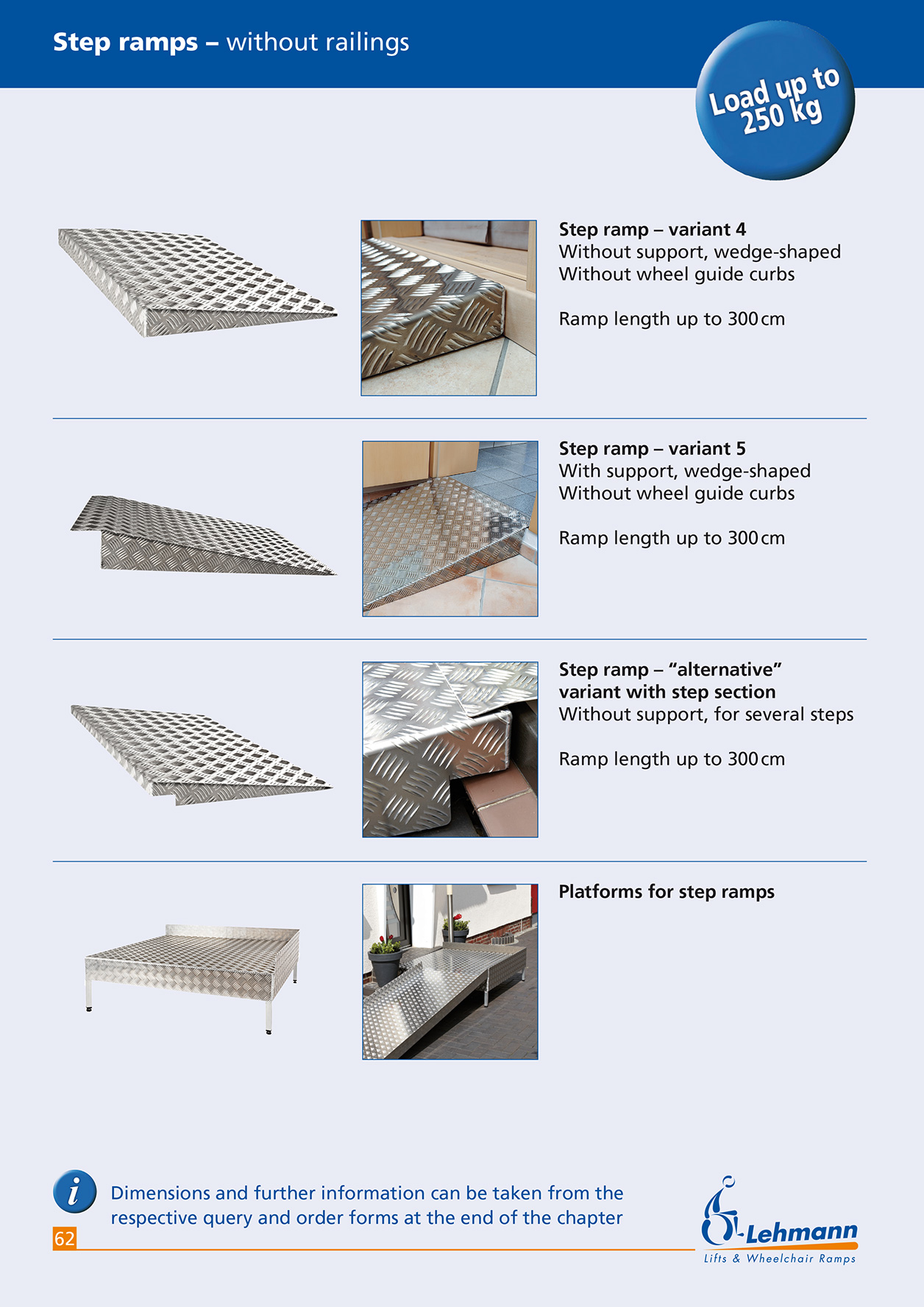 Step ramps – without railings

Load up to 250 kg

Step ramp – variant 4
Without support, wedge-shaped
Without wheel guide curbs

Ramp length up to 300 cm

Step ramp – variant 5
With support, wedge-shaped
Without wheel guide curbs

Ramp length up to 300 cm

Step ramp – "alternative" variant with step section
Without support, for several steps

Ramp length up to 300 cm

Platforms for step ramps

i

Dimensions and further information can be taken from the respective query and order forms at the end of the chapter

62

Lehmann
Lifts & Wheelchair Ramps